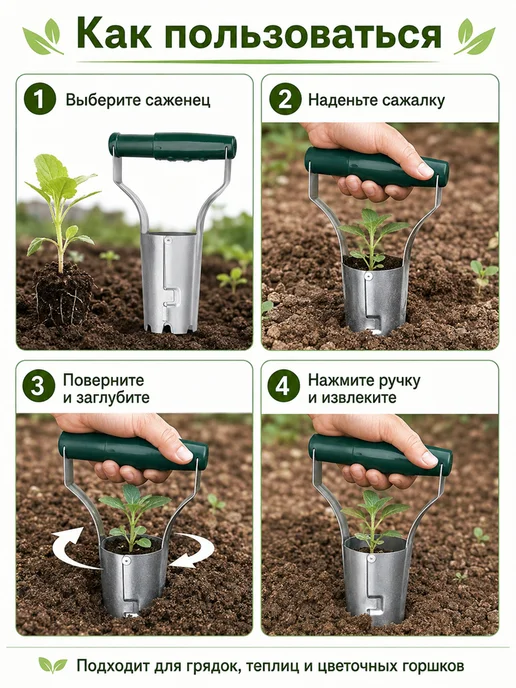 Как пользоваться

1 Выберите саженец

2 Наденьте сажалку

3 Поверните и заглубите

4 Нажмите ручку и извлеките

Подходит для грядок, теплиц и цветочных горшков