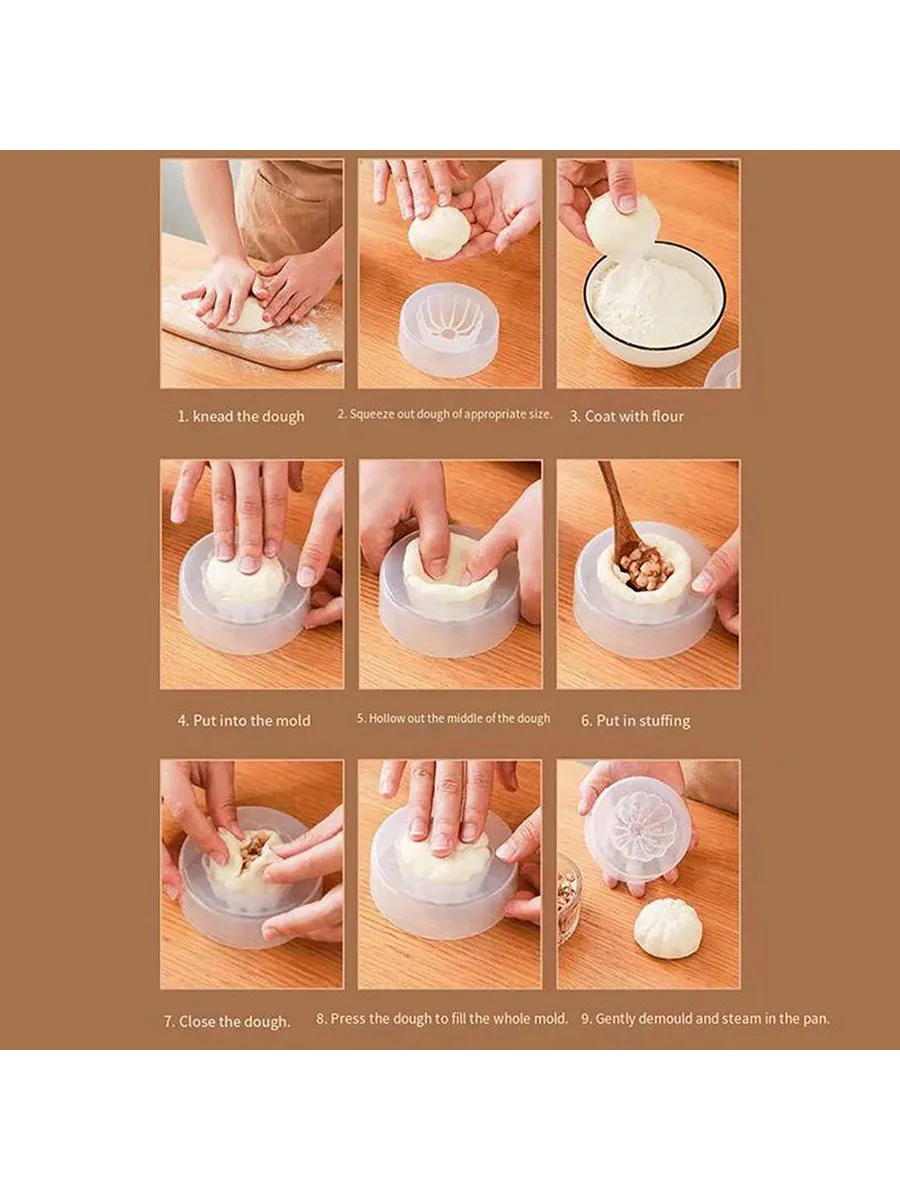 1. knead the dough

2. Squeeze out dough of appropriate size.

3. Coat with flour

4. Put into the mold

5. Hollow out the middle of the dough

6. Put in stuffing

7. Close the dough.

8. Press the dough to fill the whole mold.

9. Gently demould and steam in the pan.