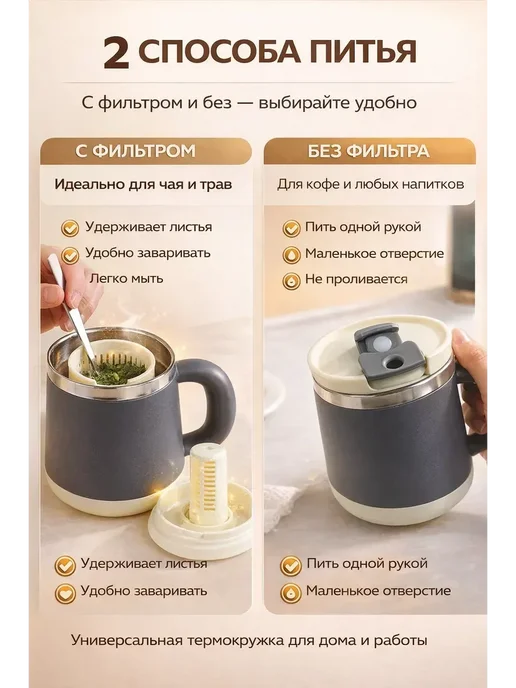 2 СПОСОБА ПИТЬЯ

С фильтром и без — выбирайте удобно

С ФИЛЬТРОМ

Идеально для чая и трав

Удерживает листья
Удобно заваривать
Легко мыть

Удерживает листья
Удобно заваривать

БЕЗ ФИЛЬТРА

Для кофе и любых напитков

Пить одной рукой
Маленькое отверстие
Не проливается

Пить одной рукой
Маленькое отверстие

Универсальная термокружка для дома и работы