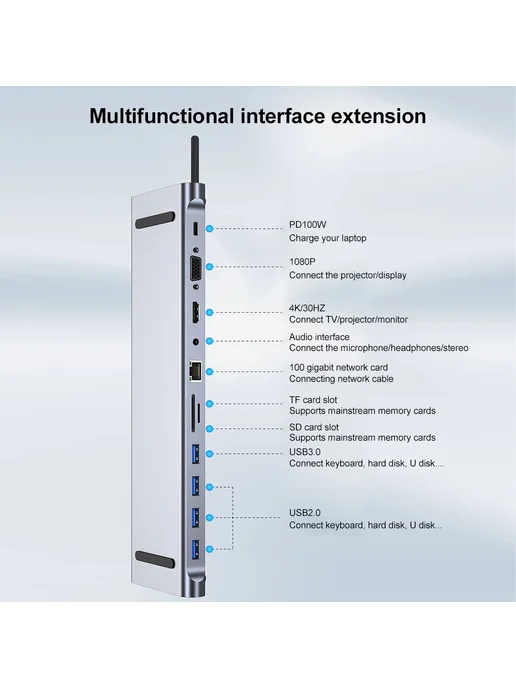 Multifunctional interface extension

PD100W
Charge your laptop

1080P
Connect the projector/display

4K/30HZ
Connect TV/projector/monitor

Audio interface
Connect the microphone/headphones/stereo

100 gigabit network card
Connecting network cable

TF card slot
Supports mainstream memory cards

SD card slot
Supports mainstream memory cards

USB3.0
Connect keyboard, hard disk, U disk....

USB2.0
Connect keyboard, hard disk, U disk...