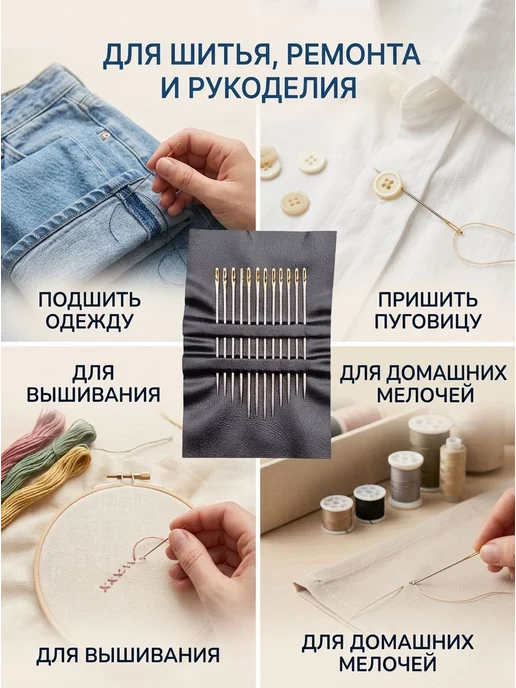 ДЛЯ ШИТЬЯ, РЕМОНТА
И РУКОДЕЛИЯ

ПОДШИТЬ
ОДЕЖДУ

ПРИШИТЬ
ПУГОВИЦУ

ДЛЯ
ВЫШИВАНИЯ

ДЛЯ ДОМАШНИХ
МЕЛОЧЕЙ

ДЛЯ ВЫШИВАНИЯ

ДЛЯ ДОМАШНИХ
МЕЛОЧЕЙ