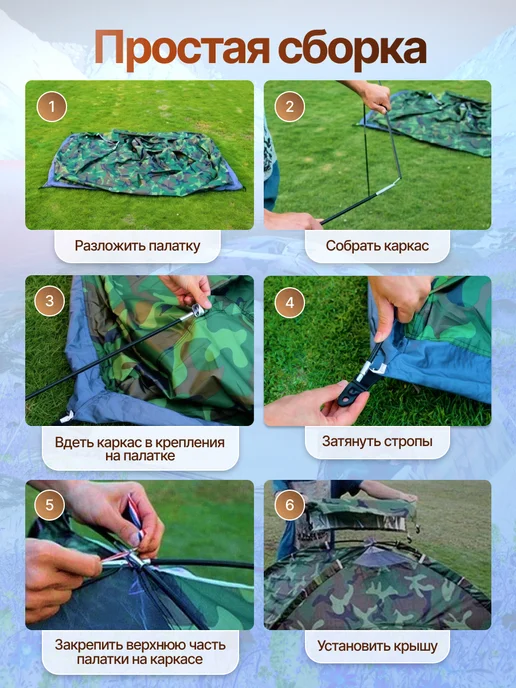 Простая сборка

1

Разложить палатку

2

Собрать каркас

3

Вдеть каркас в крепления на палатке

4

Затянуть стропы

5

Закрепить верхнюю часть палатки на каркасе

6

Установить крышу