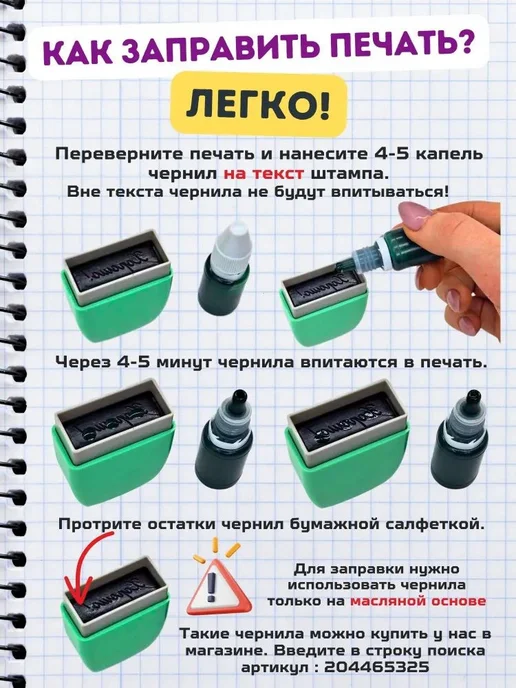 КАК ЗАПРАВИТЬ ПЕЧАТЬ?

ЛЕГКО!

Переверните печать и нанесите 4-5 капель чернил на текст штампа. Вне текста чернила не будут впитываться!

Через 4-5 минут чернила впитаются в печать.

Протрите остатки чернил бумажной салфеткой.

Для заправки нужно использовать чернила только на масляной основе

Такие чернила можно купить у нас в магазине. Введите в строку поиска артикул : 204465325